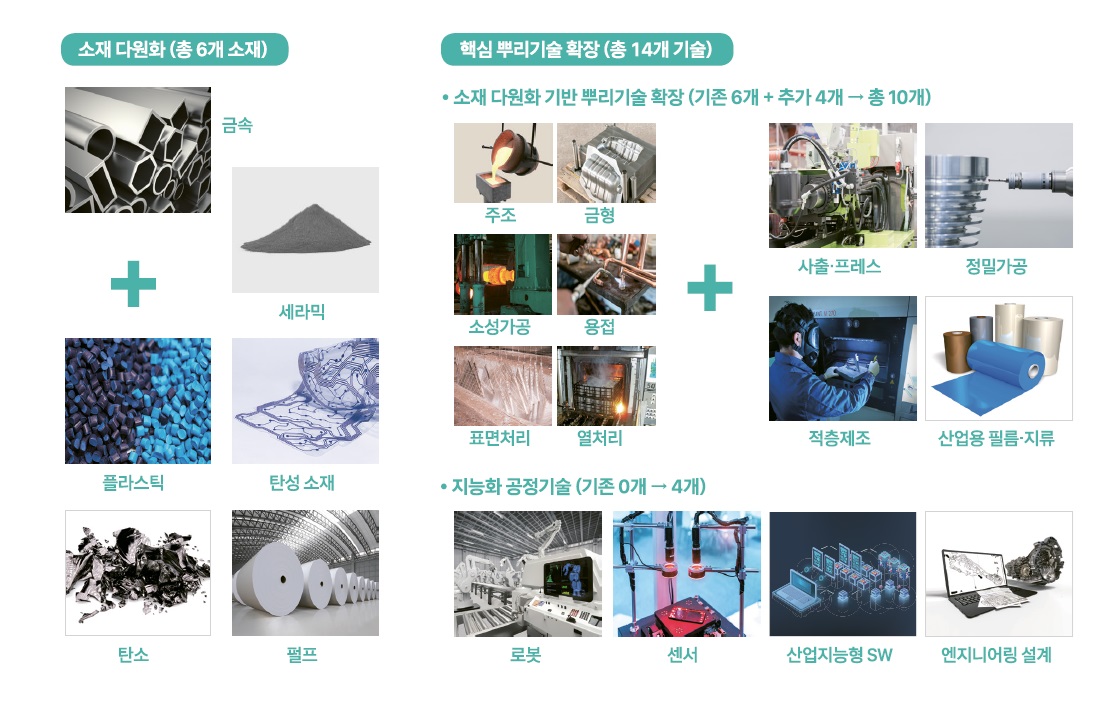 소재 다원화 (총 6개 소재)

금속

세라믹

플라스틱

탄성 소재

탄소

펄프

핵심 뿌리기술 확장 (총 14개 기술)

• 소재 다원화 기반 뿌리기술 확장 (기존 6개 + 추가 4개 → 총 10개)

주조

금형

소성가공

용접

표면처리

열처리

사출·프레스

정밀가공

적층제조

산업용 필름·지류

• 지능화 공정기술 (기존 0개 → 4개)

로봇

센서

산업지능형 SW

엔지니어링 설계